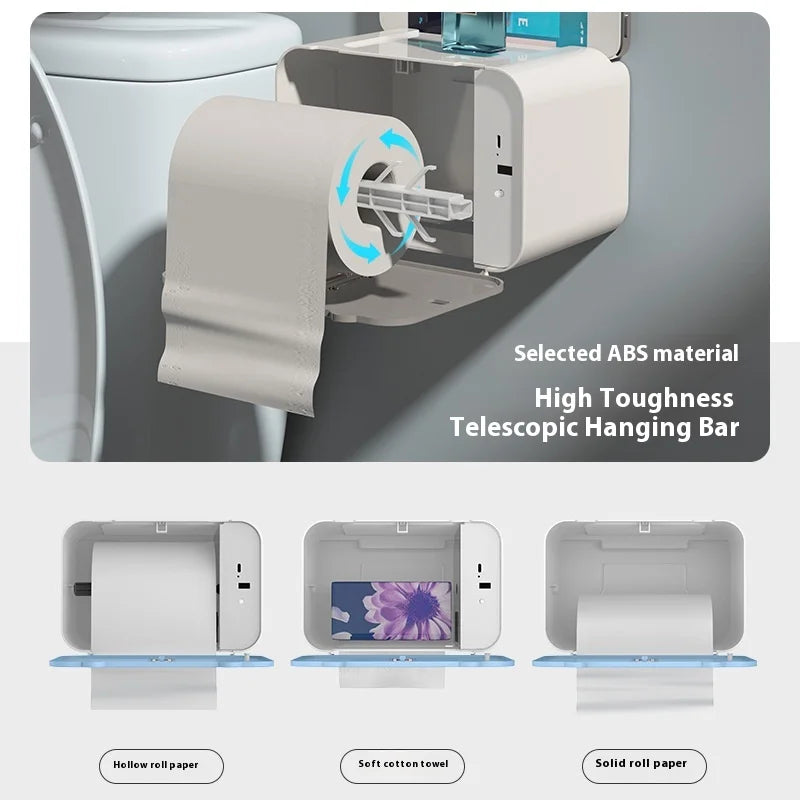 Selected ABS material

High Toughness
Telescopic Hanging Bar

Hollow roll paper

Soft cotton towel

Solid roll paper