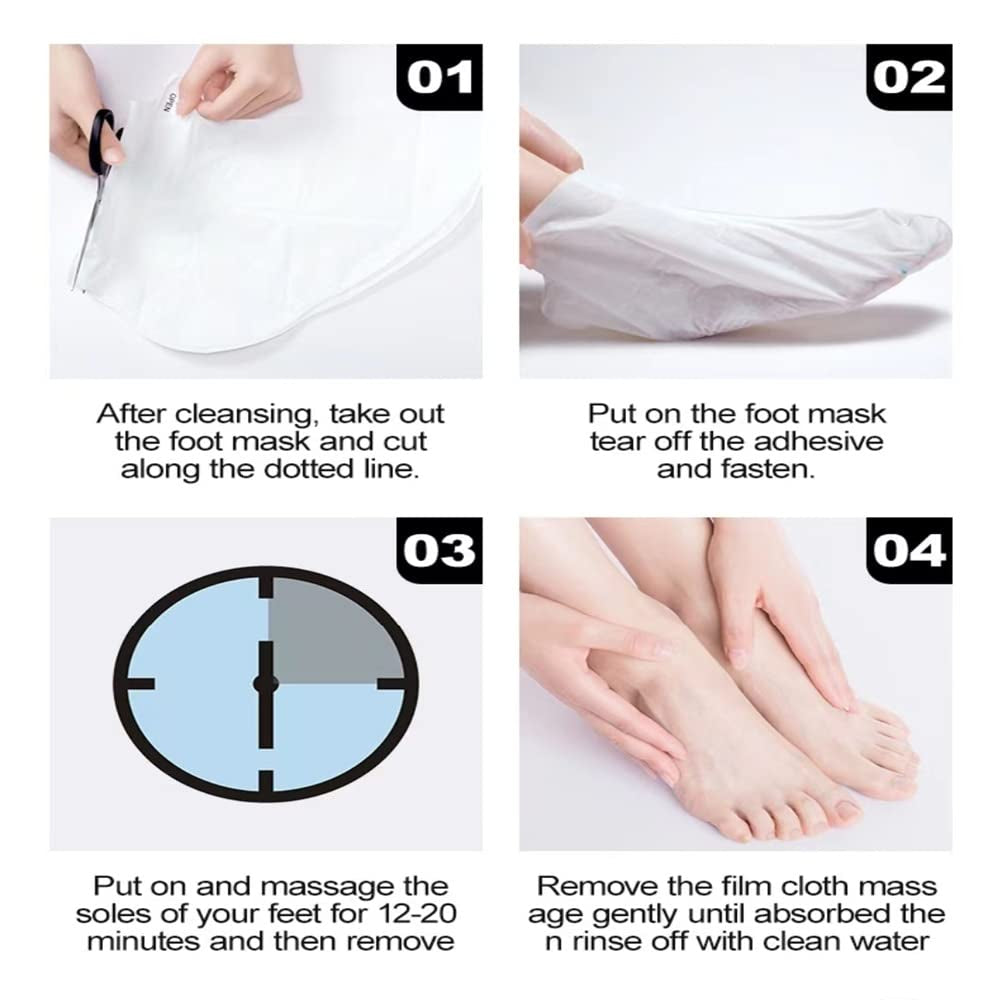 01

OPEN

After cleansing, take out the foot mask and cut along the dotted line.

02

Put on the foot mask tear off the adhesive and fasten.

03

Put on and massage the soles of your feet for 12-20 minutes and then remove

04

Remove the film cloth mass age gently until absorbed the n rinse off with clean water