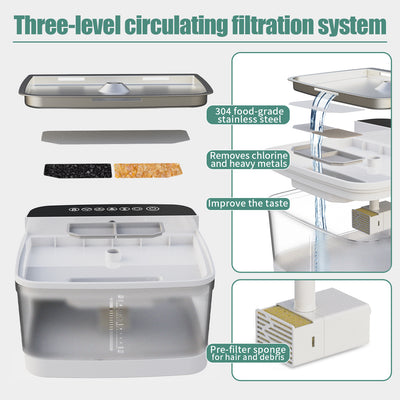 Three-level circulating filtration system

304 food-grade stainless steel

Removes chlorine and heavy metals

Improve the taste

Pre-filter sponge for hair and debris