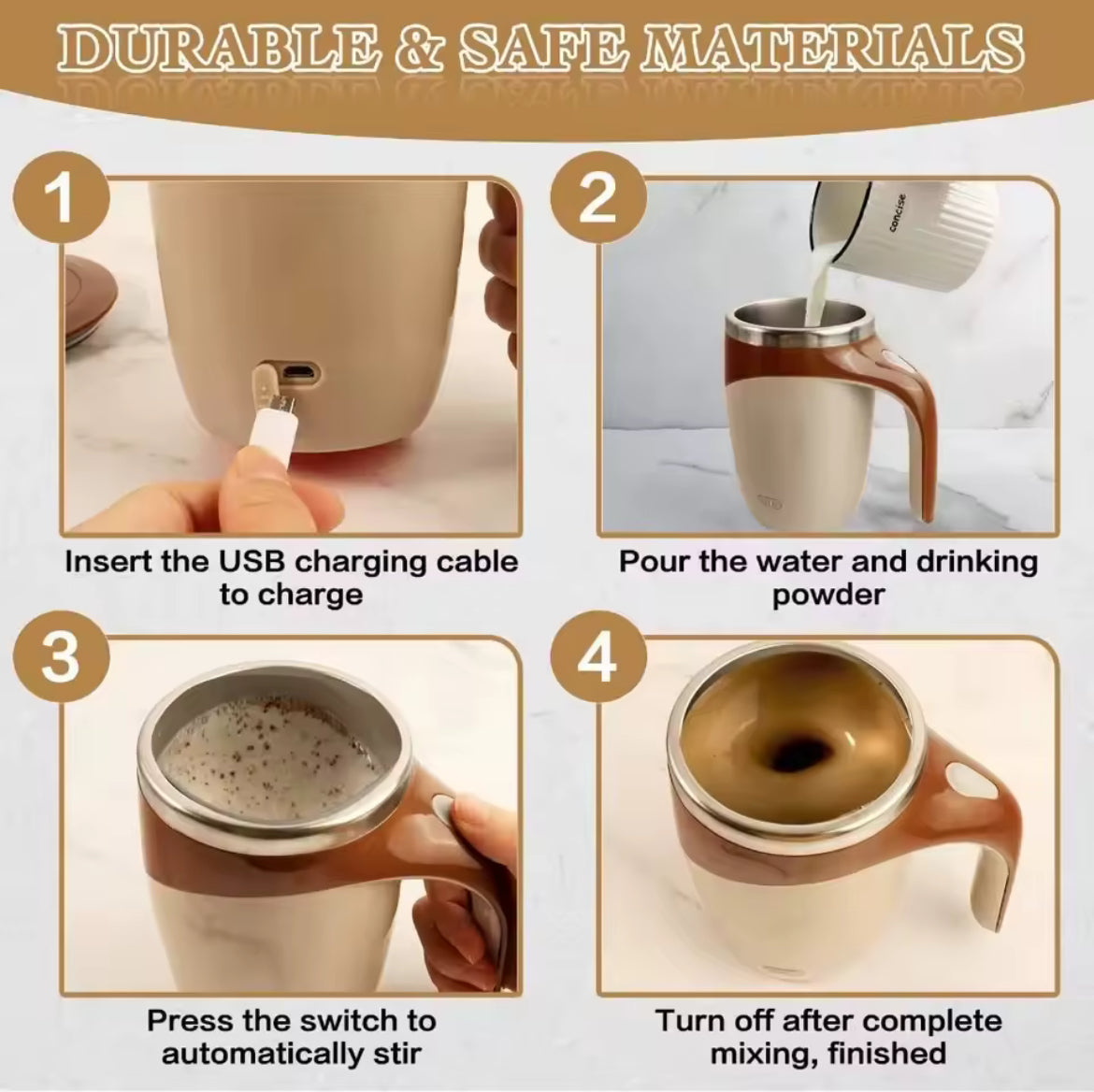 DURABLE & SAFE MATERIALS

1

Insert the USB charging cable to charge

2

concise

Pour the water and drinking powder

3

Press the switch to automatically stir

4

Turn off after complete mixing, finished