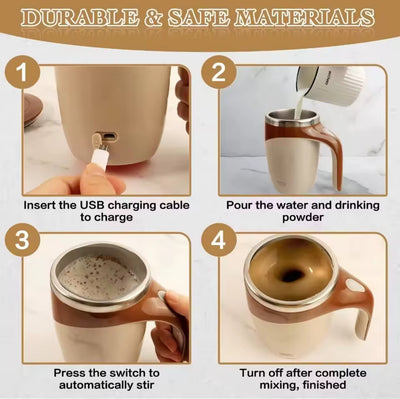 DURABLE & SAFE MATERIALS

1

Insert the USB charging cable to charge

2

Pour the water and drinking powder

3

Press the switch to automatically stir

4

Turn off after complete mixing, finished