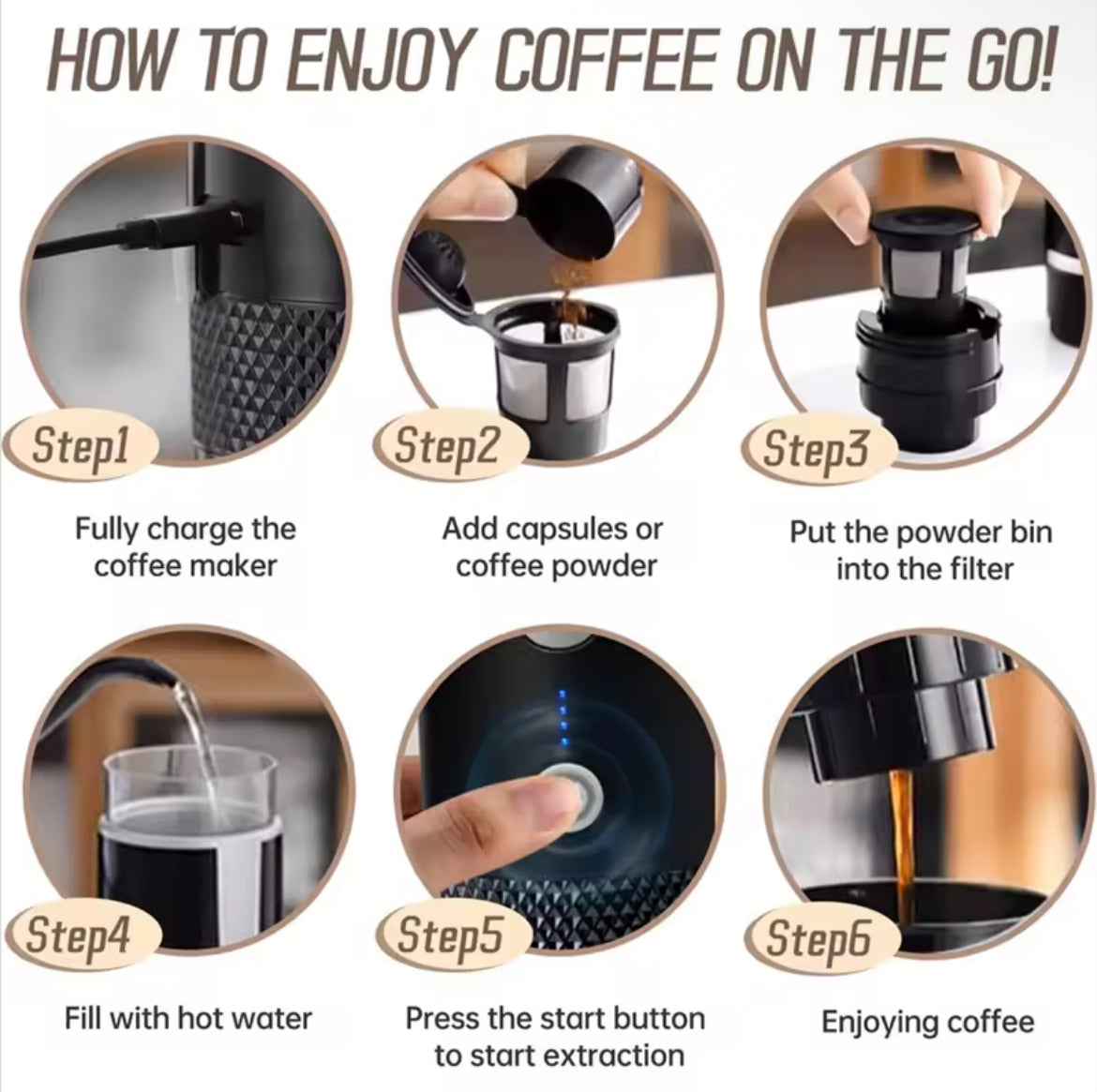 HOW TO ENJOY COFFEE ON THE GO!

Step1

Fully charge the coffee maker

Step2

Add capsules or coffee powder

Step3

Put the powder bin into the filter

Step4

Fill with hot water

Step5

Press the start button to start extraction

Step6

Enjoying coffee