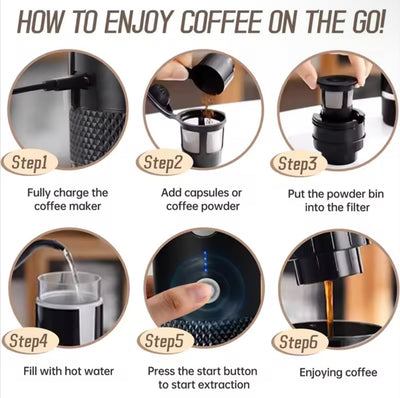 HOW TO ENJOY COFFEE ON THE GO!

Step1

Fully charge the coffee maker

Step2

Add capsules or coffee powder

Step3

Put the powder bin into the filter

Step4

Fill with hot water

Step5

Press the start button to start extraction

Step6

Enjoying coffee