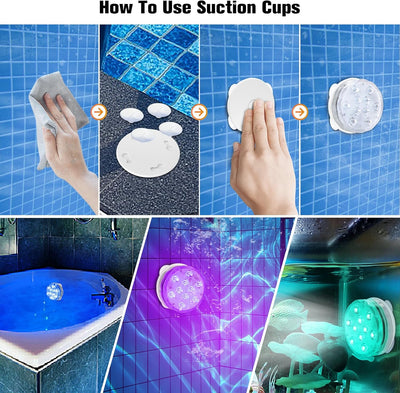 How To Use Suction Cups