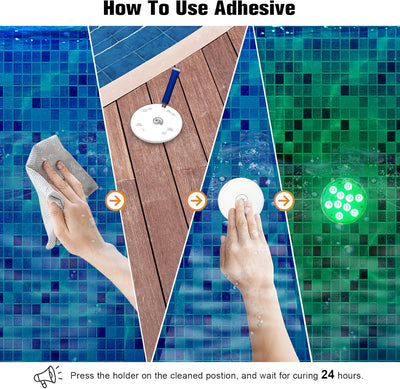 How To Use Adhesive

Press the holder on the cleaned postion, and wait for curing 24 hours.