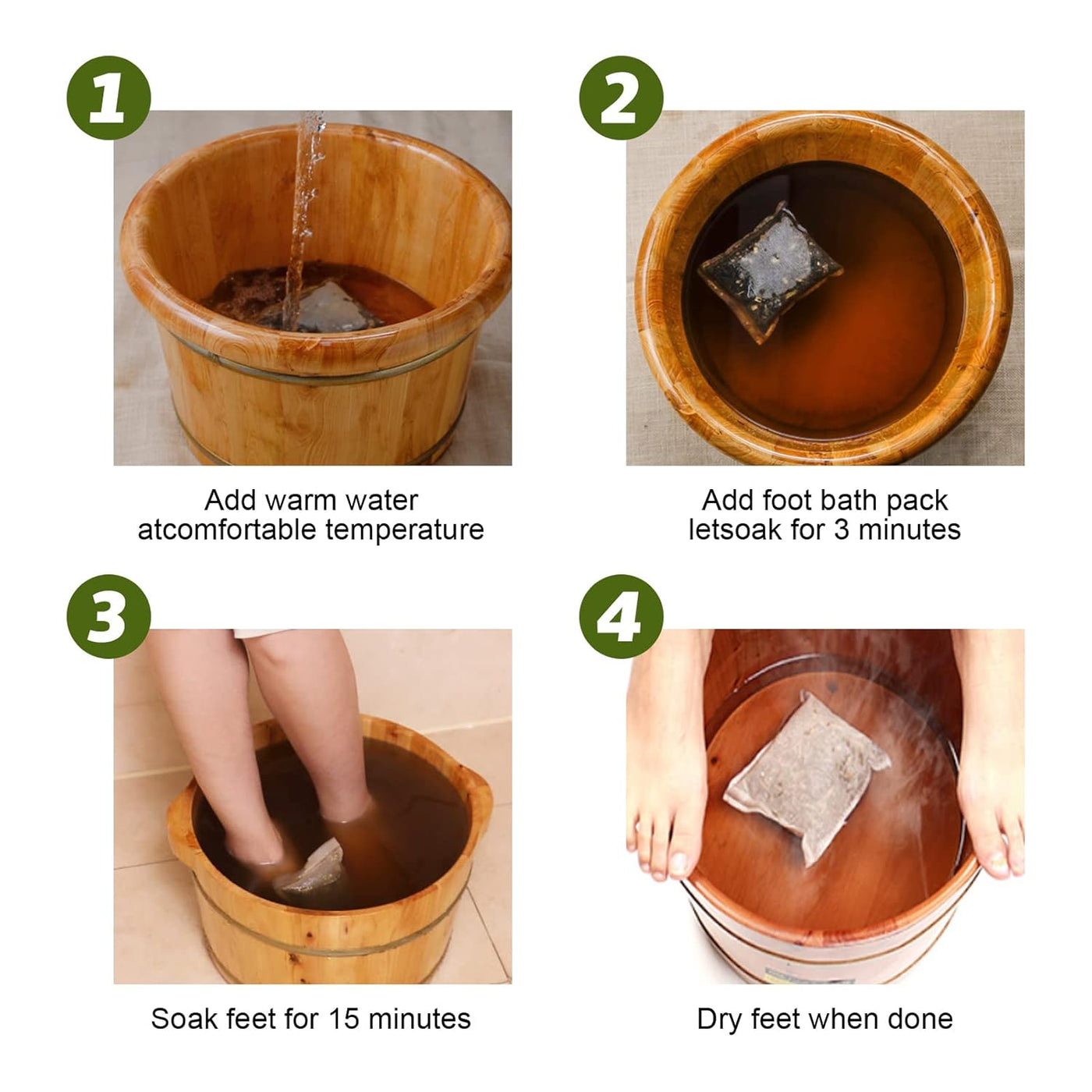 1

Add warm water atcomfortable temperature

2

Add foot bath pack letsoak for 3 minutes

3

Soak feet for 15 minutes

4

Dry feet when done