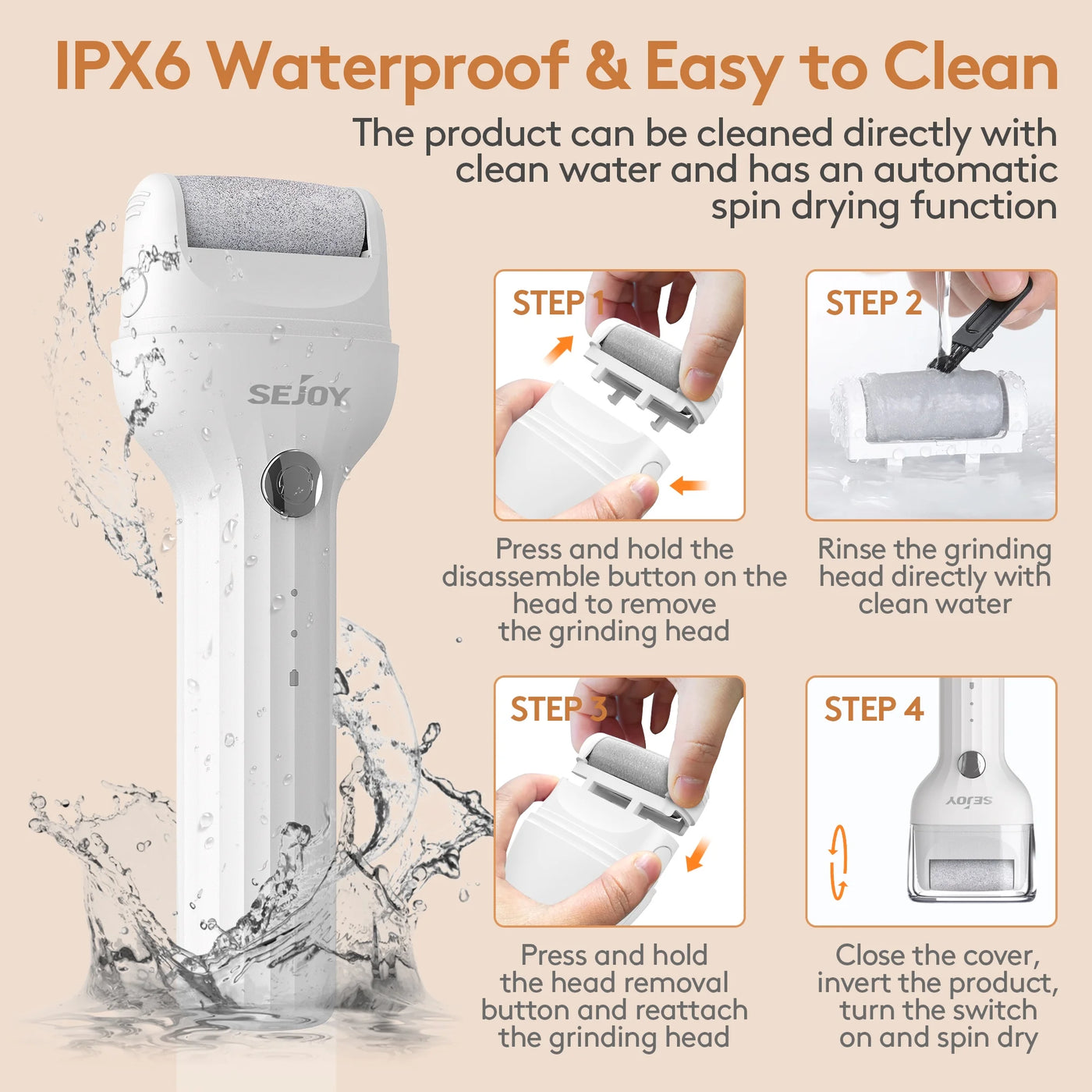 IPX6 Waterproof & Easy to Clean

The product can be cleaned directly with clean water and has an automatic spin drying function

SEJOY

STEP 1

Press and hold the disassemble button on the head to remove the grinding head

STEP 2

Rinse the grinding head directly with clean water

STEP 3

Press and hold the head removal button and reattach the grinding head

STEP 4

SEJOY

Close the cover, invert the product, turn the switch on and spin dry