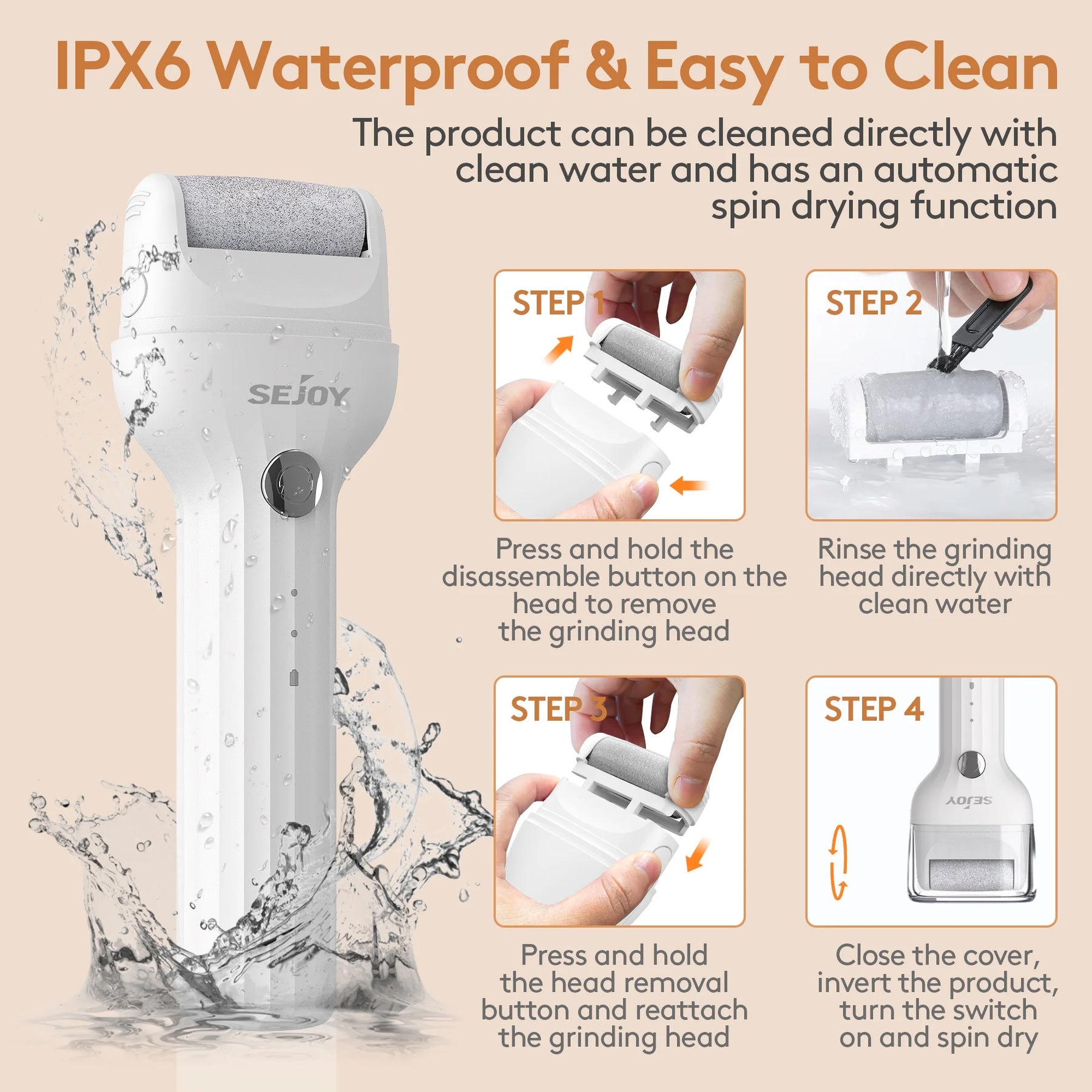 IPX6 Waterproof & Easy to Clean

The product can be cleaned directly with clean water and has an automatic spin drying function

SEJOY

STEP 1

Press and hold the disassemble button on the head to remove the grinding head

STEP 2

Rinse the grinding head directly with clean water

STEP 3

Press and hold the head removal button and reattach the grinding head

STEP 4

SEJOY

Close the cover, invert the product, turn the switch on and spin dry